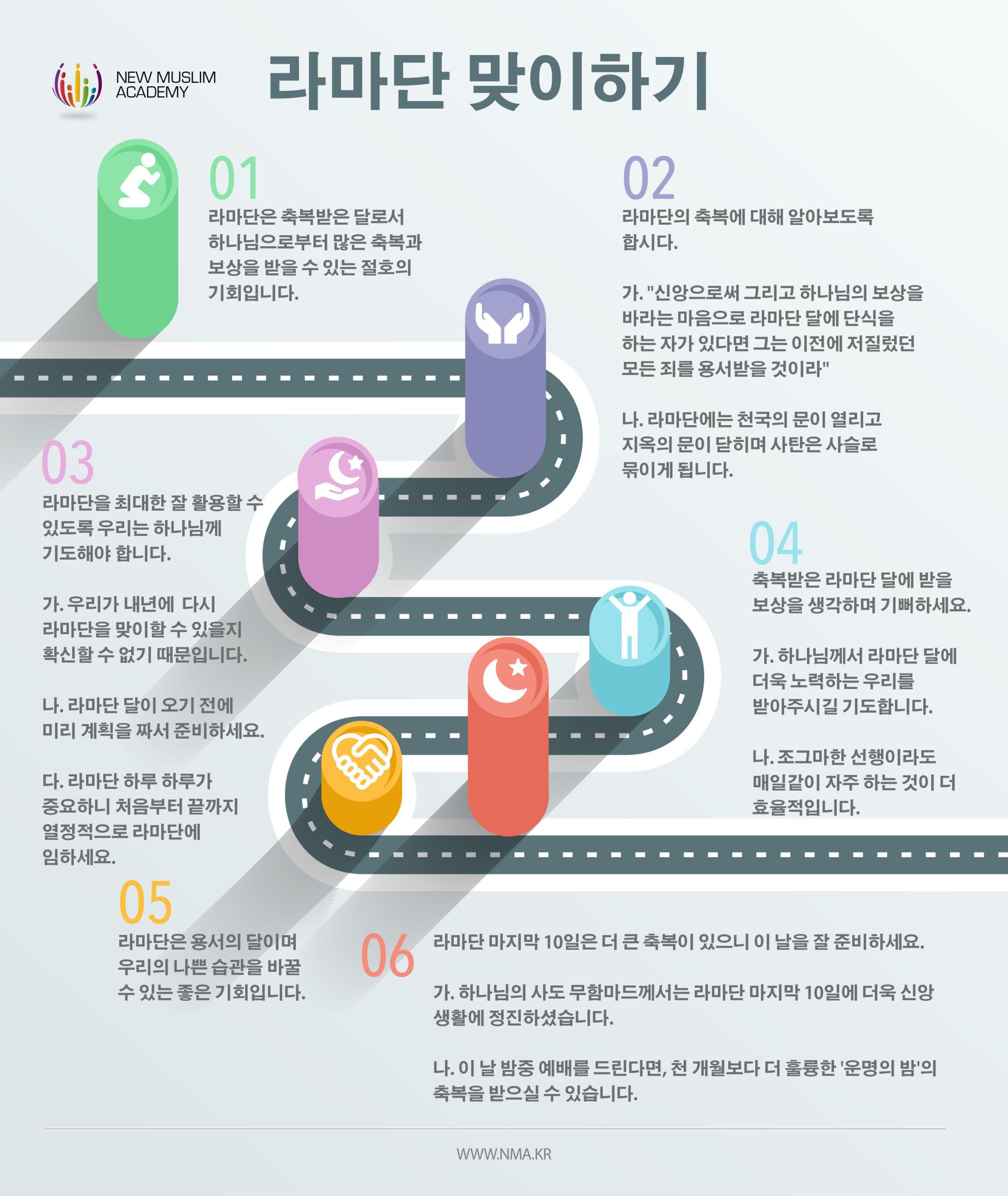 NEW MUSLIM ACADEMY

라마단 맞이하기

01
라마단은 축복받은 달로서 하나님으로부터 많은 축복과 보상을 받을 수 있는 절호의 기회입니다.

02
라마단의 축복에 대해 알아보도록 합시다.

가. "신앙으로써 그리고 하나님의 보상을 바라는 마음으로 라마단 달에 단식을 하는 자가 있다면 그는 이전에 저질렀던 모든 죄를 용서받을 것이라"

나. 라마단에는 천국의 문이 열리고 지옥의 문이 닫히며 사탄은 사슬로 묶이게 됩니다.

03
라마단을 최대한 잘 활용할 수 있도록 우리는 하나님께 기도해야 합니다.

가. 우리가 내년에 다시 라마단을 맞이할 수 있을지 확신할 수 없기 때문입니다.

나. 라마단 달이 오기 전에 미리 계획을 짜서 준비하세요.

다. 라마단 하루 하루가 중요하니 처음부터 끝까지 열정적으로 라마단에 임하세요.

04
축복받은 라마단 달에 받을 보상을 생각하며 기뻐하세요.

가. 하나님께서 라마단 달에 더욱 노력하는 우리를 받아주시길 기도합니다.

나. 조그마한 선행이라도 매일같이 자주 하는 것이 더 효율적입니다.

05
라마단은 용서의 달이며 우리의 나쁜 습관을 바꿀 수 있는 좋은 기회입니다.

06
라마단 마지막 10일은 더 큰 축복이 있으니 이 날을 잘 준비하세요.

가. 하나님의 사도 무함마드께서는 라마단 마지막 10일에 더욱 신앙 생활에 정진하셨습니다.

나. 이 날 밤중 예배를 드린다면, 천 개월보다 더 훌륭한 '운명의 밤'의 축복을 받으실 수 있습니다.

WWW.NMA.KR