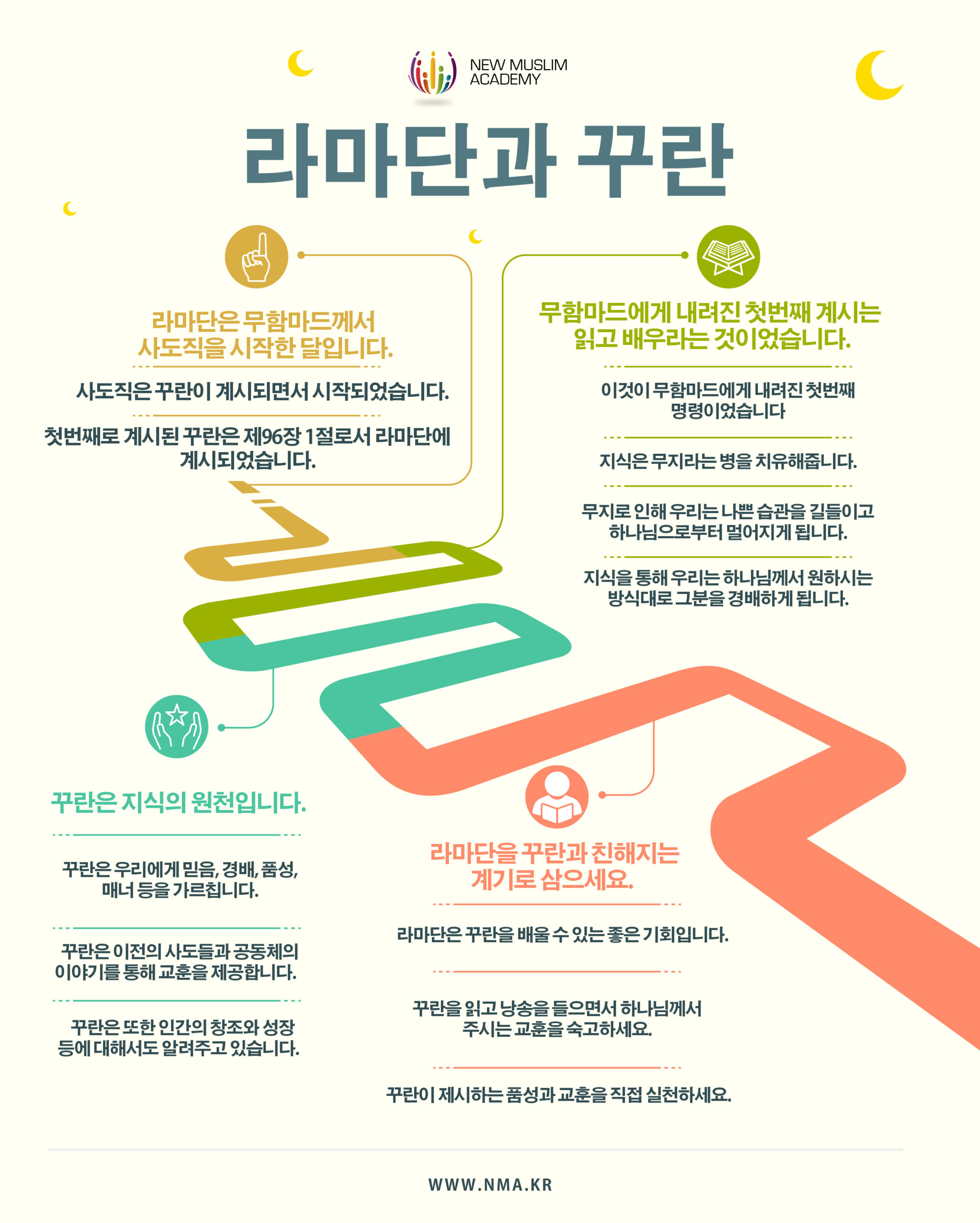 NEW MUSLIM ACADEMY

라마단과 꾸란

라마단은 무함마드께서 사도직을 시작한 달입니다.

사도직은 꾸란이 계시되면서 시작되었습니다.

첫번째로 계시된 꾸란은 제96장 1절로서 라마단에 계시되었습니다.

무함마드에게 내려진 첫번째 계시는 읽고 배우라는 것이었습니다.

이것이 무함마드에게 내려진 첫번째 명령이었습니다

지식은 무지라는 병을 치유해줍니다.

무지로 인해 우리는 나쁜 습관을 길들이고 하나님으로부터 멀어지게 됩니다.

지식을 통해 우리는 하나님께서 원하시는 방식대로 그분을 경배하게 됩니다.

꾸란은 지식의 원천입니다.

꾸란은 우리에게 믿음, 경배, 품성, 매너 등을 가르칩니다.

꾸란은 이전의 사도들과 공동체의 이야기를 통해 교훈을 제공합니다.

꾸란은 또한 인간의 창조와 성장 등에 대해서도 알려주고 있습니다.

라마단을 꾸란과 친해지는 계기로 삼으세요.

라마단은 꾸란을 배울 수 있는 좋은 기회입니다.

꾸란을 읽고 낭송을 들으면서 하나님께서 주시는 교훈을 숙고하세요.

꾸란이 제시하는 품성과 교훈을 직접 실천하세요.

WWW.NMA.KR